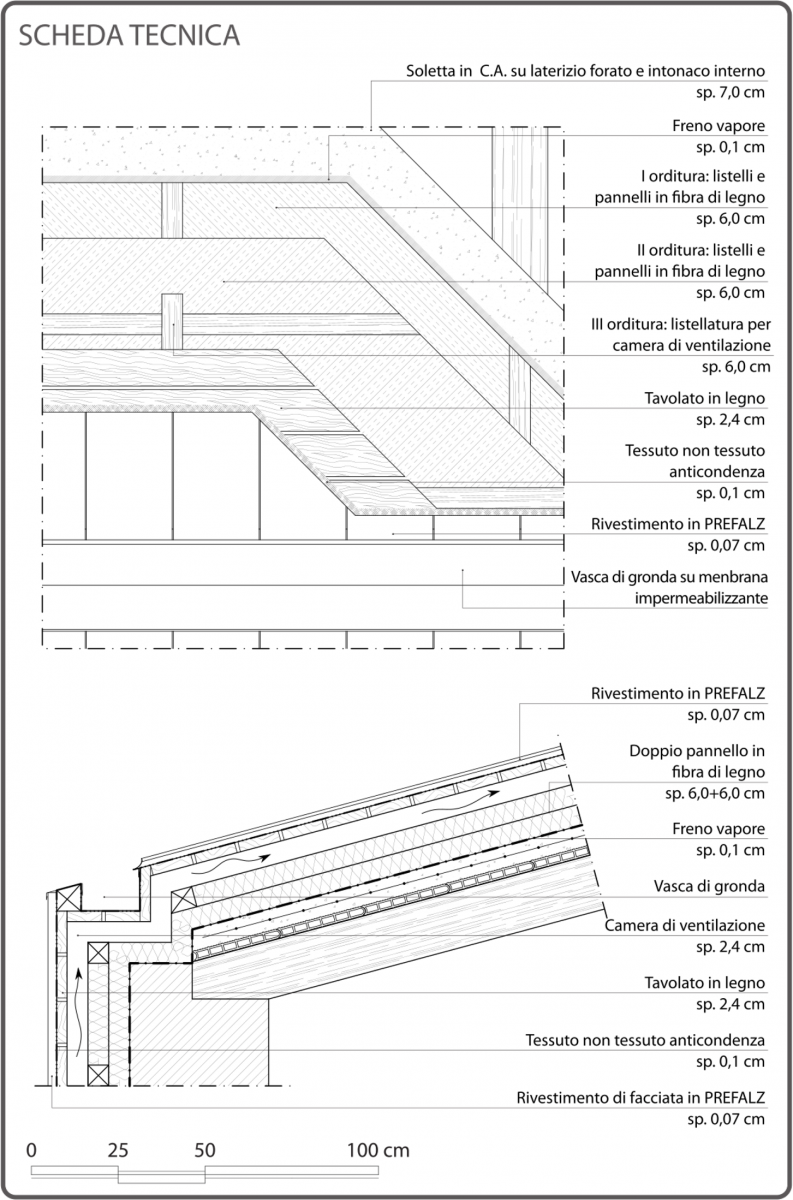 SCHEDA TECNICA

Soletta in C.A. su laterizio forato e intonaco interno
sp. 7,0 cm

Freno vapore
sp. 0,1 cm

I orditura: listelli e pannelli in fibra di legno
sp. 6,0 cm

II orditura: listelli e pannelli in fibra di legno
sp. 6,0 cm

III orditura: listellatura per camera di ventilazione
sp. 6,0 cm

Tavolato in legno
sp. 2,4 cm

Tessuto non tessuto anticondenza
sp. 0,1 cm

Rivestimento in PREFALZ
sp. 0,07 cm

Vasca di gronda su menbrana impermeabilizzante

Rivestimento in PREFALZ
sp. 0,07 cm

Doppio pannello in fibra di legno
sp. 6,0+6,0 cm

Freno vapore
sp. 0,1 cm

Vasca di gronda

Camera di ventilazione
sp. 2,4 cm

Tavolato in legno
sp. 2,4 cm

Tessuto non tessuto anticondenza
sp. 0,1 cm

Rivestimento di facciata in PREFALZ
sp. 0,07 cm

0 25 50 100 cm